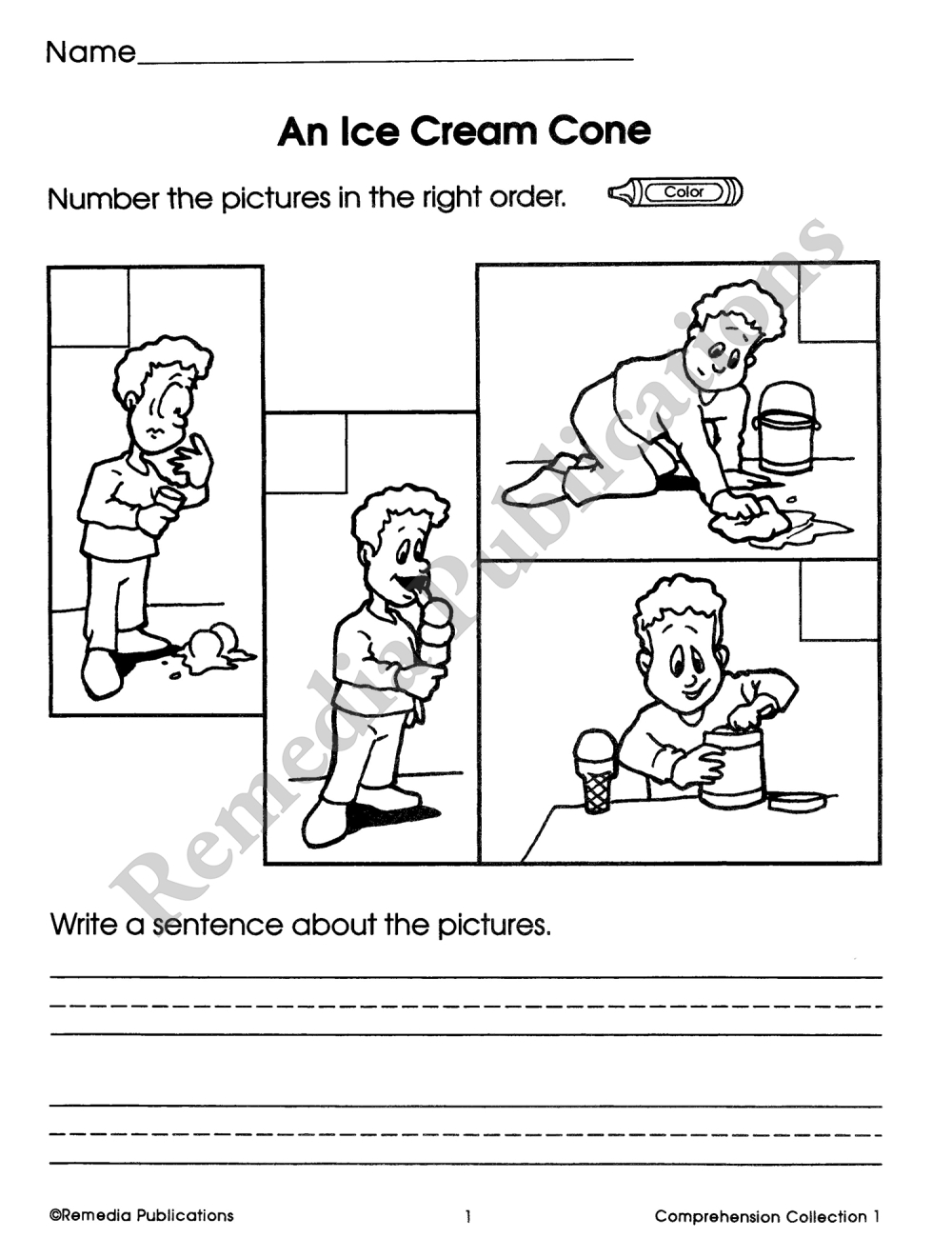 Name

An Ice Cream Cone

Number the pictures in the right order.

Color

Remedia Publications

Write a sentence about the pictures.

©Remedia Publications

1

Comprehension Collection 1