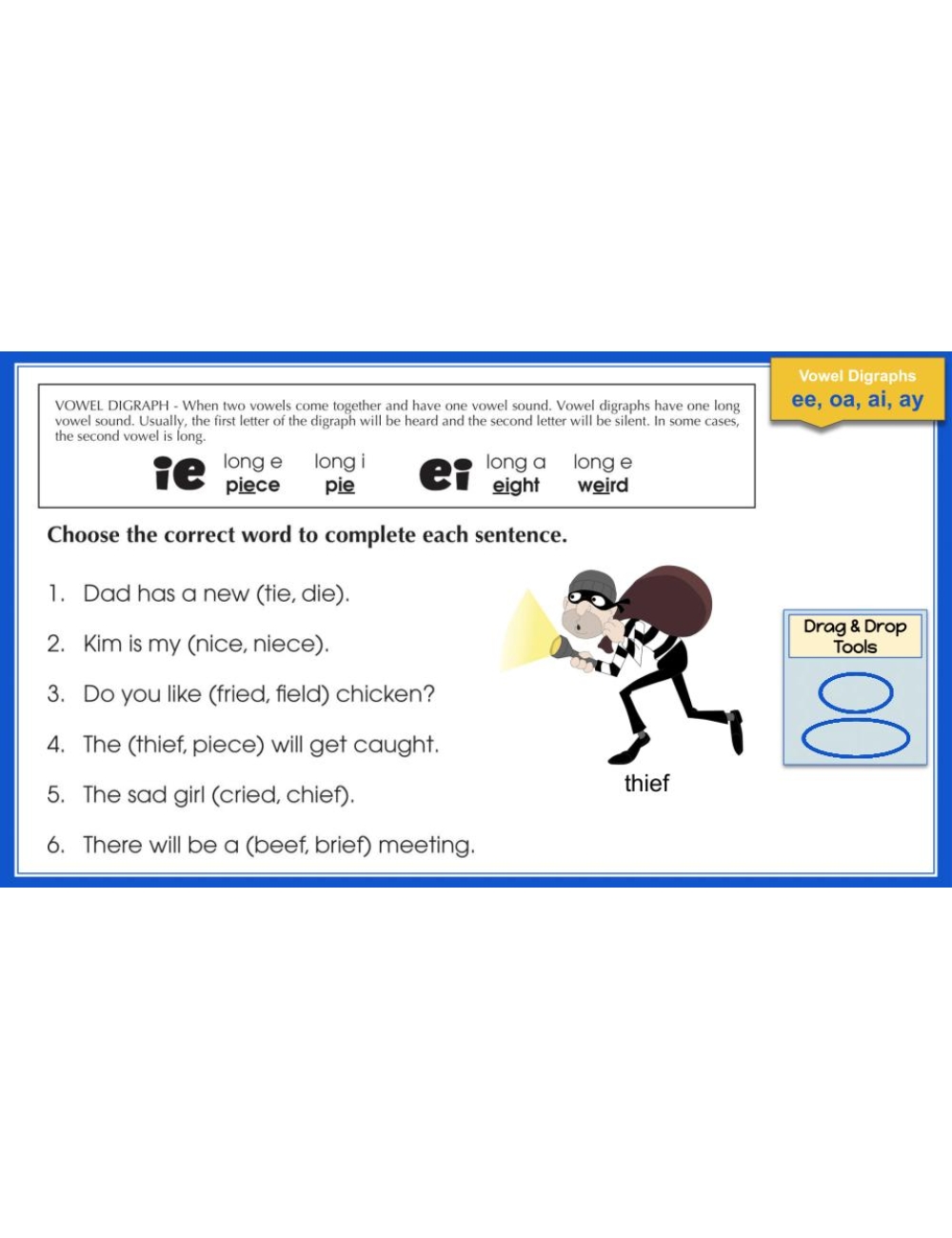 Vowel Digraphs
ee, oa, ai, ay

VOWEL DIGRAPH - When two vowels come together and have one vowel sound. Vowel digraphs have one long vowel sound. Usually, the first letter of the digraph will be heard and the second letter will be silent. In some cases, the second vowel is long.

ie long e piece long i pie ei long a eight long e weird

Choose the correct word to complete each sentence.

1. Dad has a new (tie, die).

2. Kim is my (nice, niece).

3. Do you like (fried, field) chicken?

4. The (thief, piece) will get caught.

5. The sad girl (cried, chief).

6. There will be a (beef, brief) meeting.

thief

Drag & Drop Tools